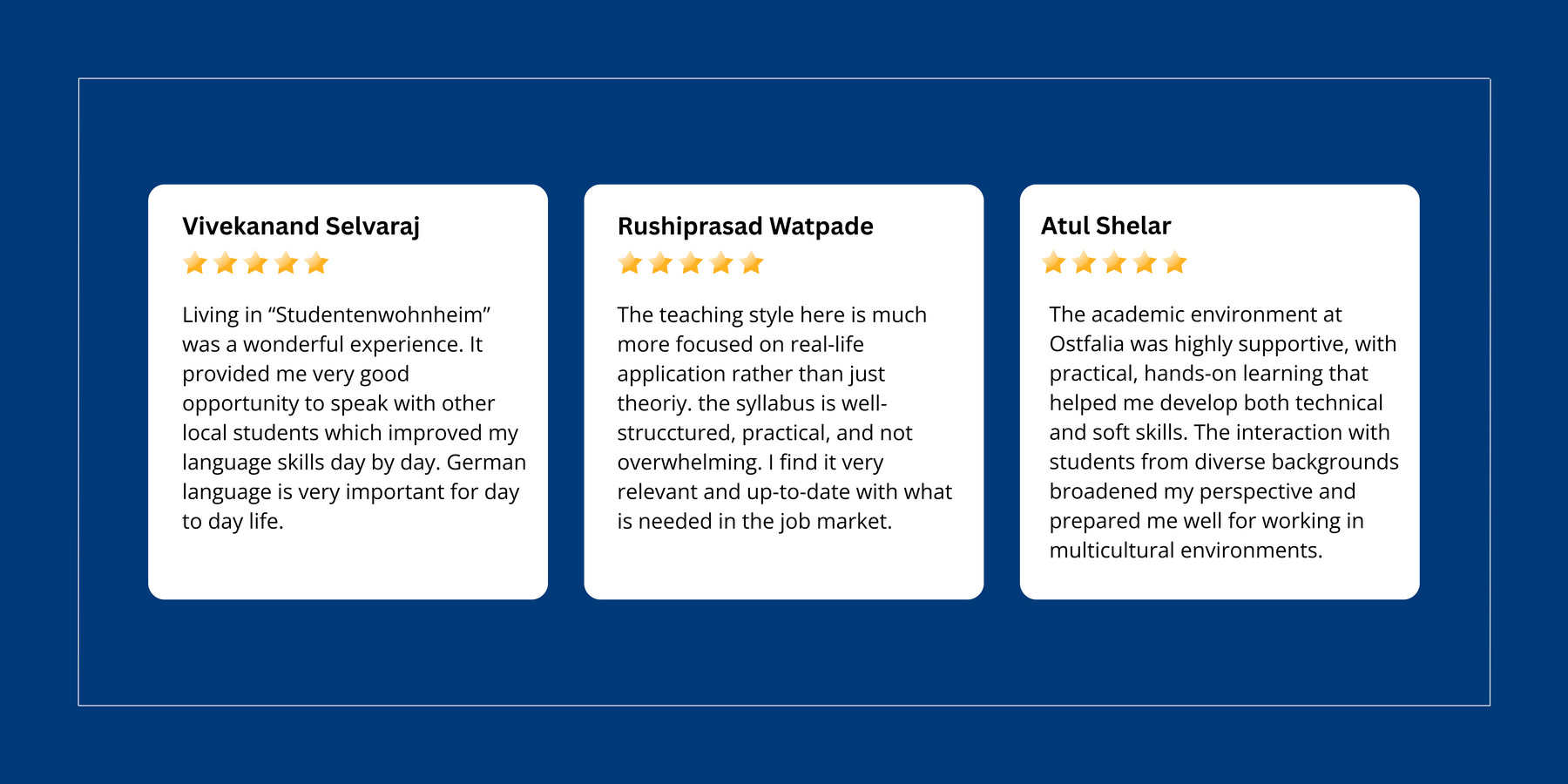 Vivekanand Selvaraj

Living in "Studentenwohnheim" was a wonderful experience. It provided me very good opportunity to speak with other local students which improved my language skills day by day. German language is very important for day to day life.

Rushiprasad Watpade

The teaching style here is much more focused on real-life application rather than just theoriy. the syllabus is well-strucctured, practical, and not overwhelming. I find it very relevant and up-to-date with what is needed in the job market.

Atul Shelar

The academic environment at Ostfalia was highly supportive, with practical, hands-on learning that helped me develop both technical and soft skills. The interaction with students from diverse backgrounds broadened my perspective and prepared me well for working in multicultural environments.